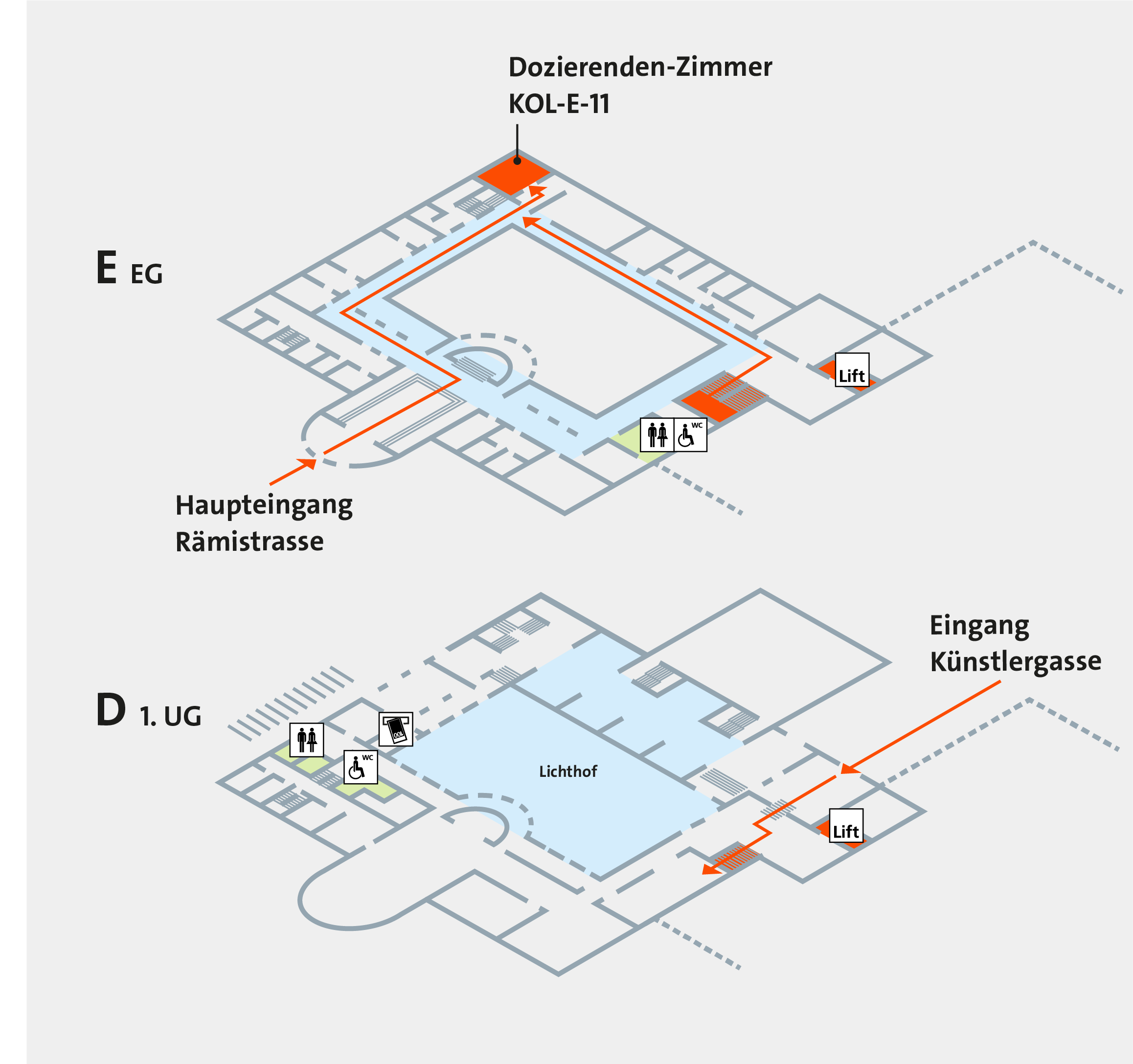 Dozierenden-Zimmer
KOL-E-11

E EG

Lift

WC

Haupteingang
Rämistrasse

Eingang
Künstlergasse

D 1. UG

100

WC

Lichthof

Lift